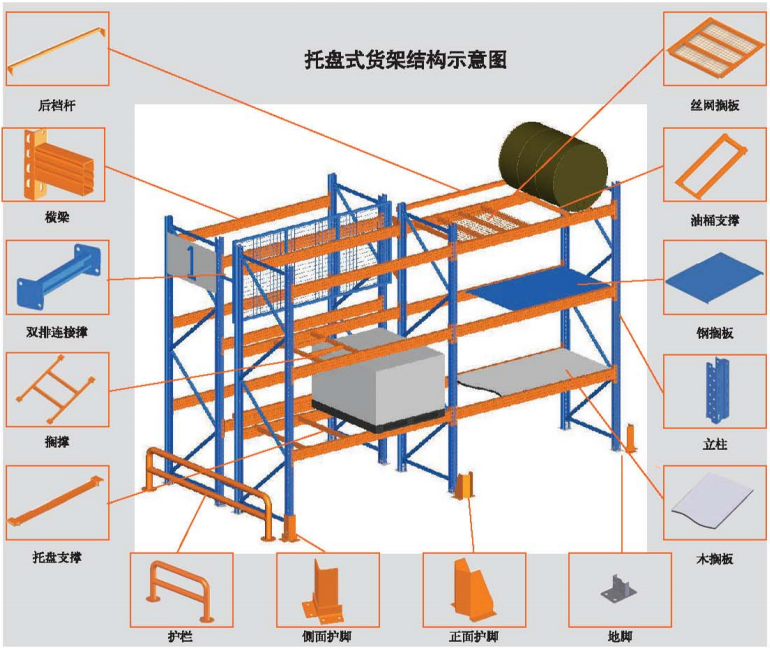 托盘式货架结构示意图

后档杆

横梁

双排连接撑

搁撑

托盘支撑

丝网搁板

油桶支撑

钢搁板

立柱

木搁板

护栏

侧面护脚

正面护脚

地脚